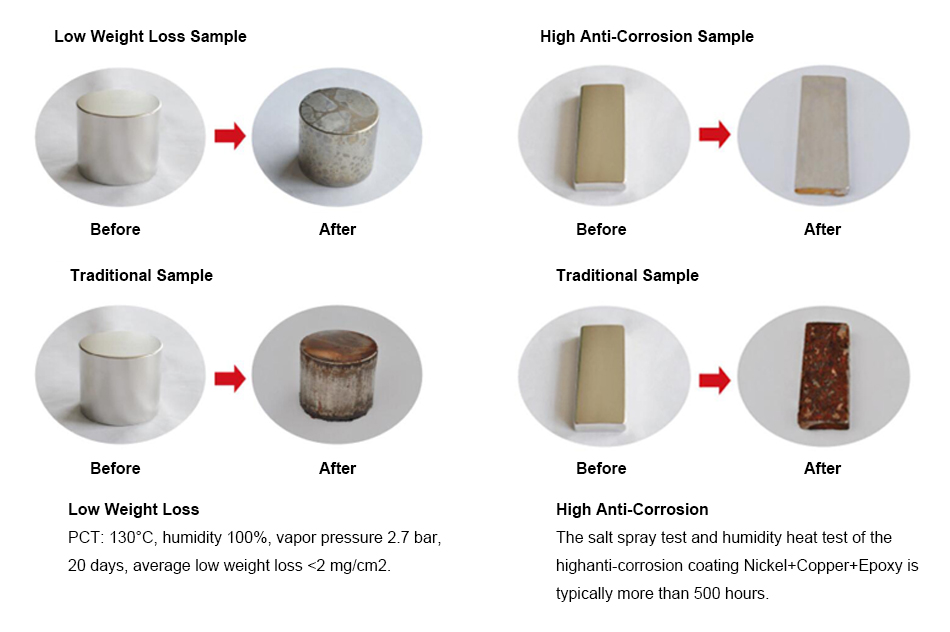 Low Weight Loss Sample

Before

After

Traditional Sample

Before

After

Low Weight Loss

PCT: 130°C, humidity 100%, vapor pressure 2.7 bar, 20 days, average low weight loss <2 mg/cm2.

High Anti-Corrosion Sample

Before

After

Traditional Sample

Before

After

High Anti-Corrosion

The salt spray test and humidity heat test of the highanti-corrosion coating Nickel+Copper+Epoxy is typically more than 500 hours.